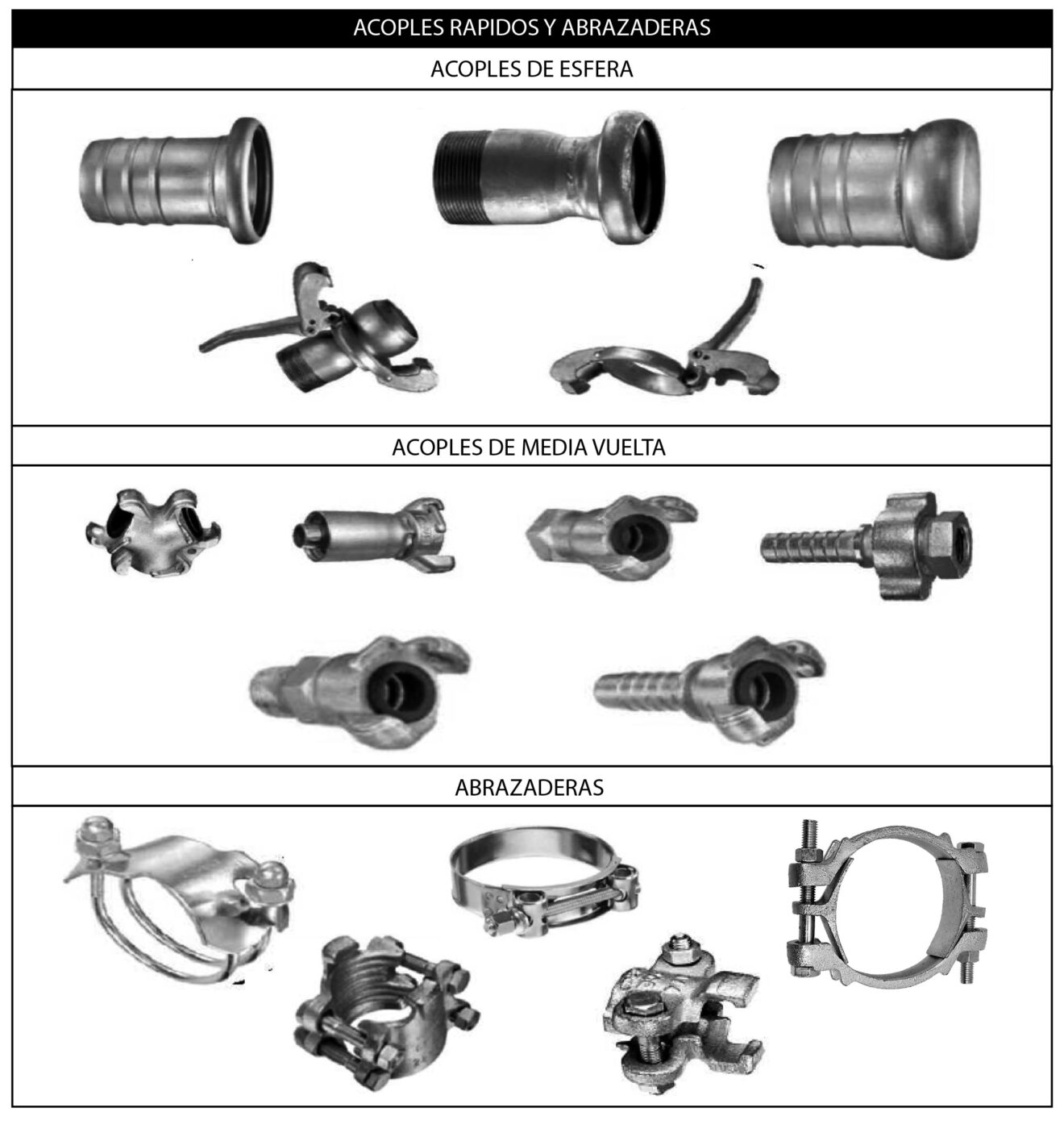 ACOPLES RAPIDOS Y ABRAZADERAS

ACOPLES DE ESFERA

ACOPLES DE MEDIA VUELTA

ABRAZADERAS